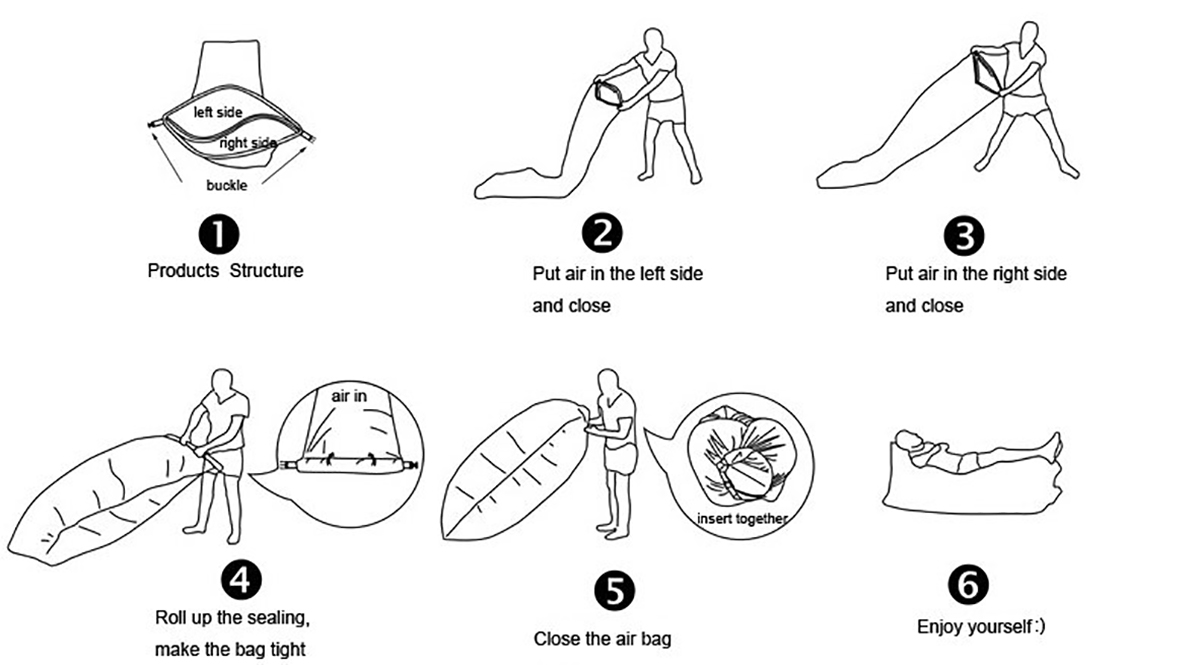 left side
right side
buckle

1
Products Structure

2
Put air in the left side and close

3
Put air in the right side and close

air in

4
Roll up the sealing, make the bag tight

insert together

5
Close the air bag

6
Enjoy yourself:)